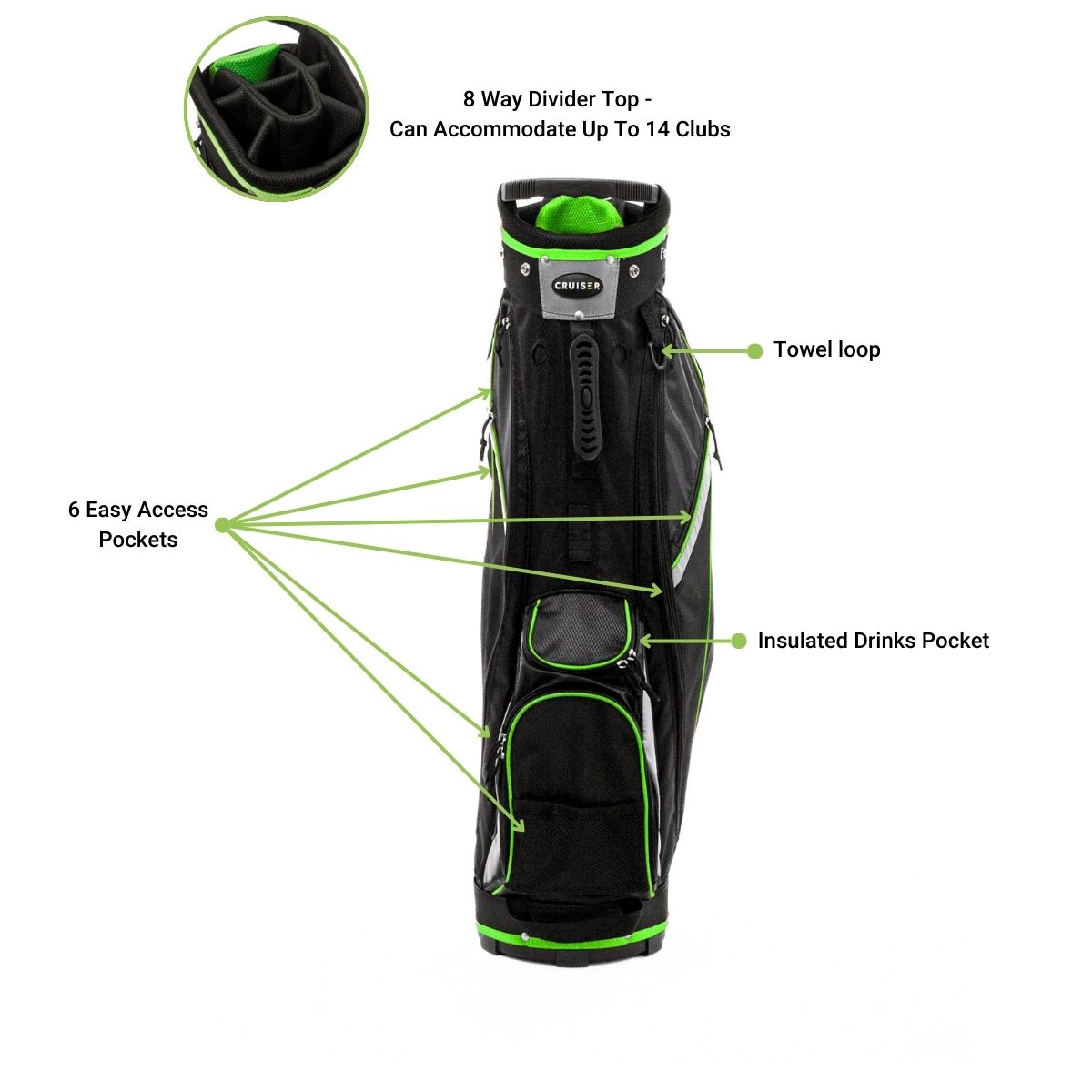 8 Way Divider Top -
Can Accommodate Up To 14 Clubs

CRUISER

Towel loop

6 Easy Access Pockets

Insulated Drinks Pocket